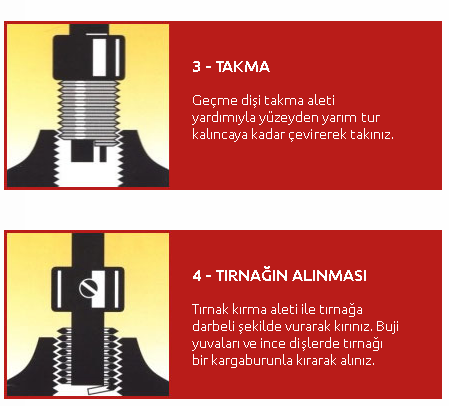 3 - TAKMA

Geçme dişi takma aleti yardımıyla yüzeyden yarım tur kalıncaya kadar çevirerek takınız.

4 - TIRNAĞIN ALINMASI

Tırnak kırma aleti ile tırnağa darbeli şekilde vurarak kırınız. Buji yuvaları ve ince dişlerde tırnağı bir kargaburunla kırarak alınız.